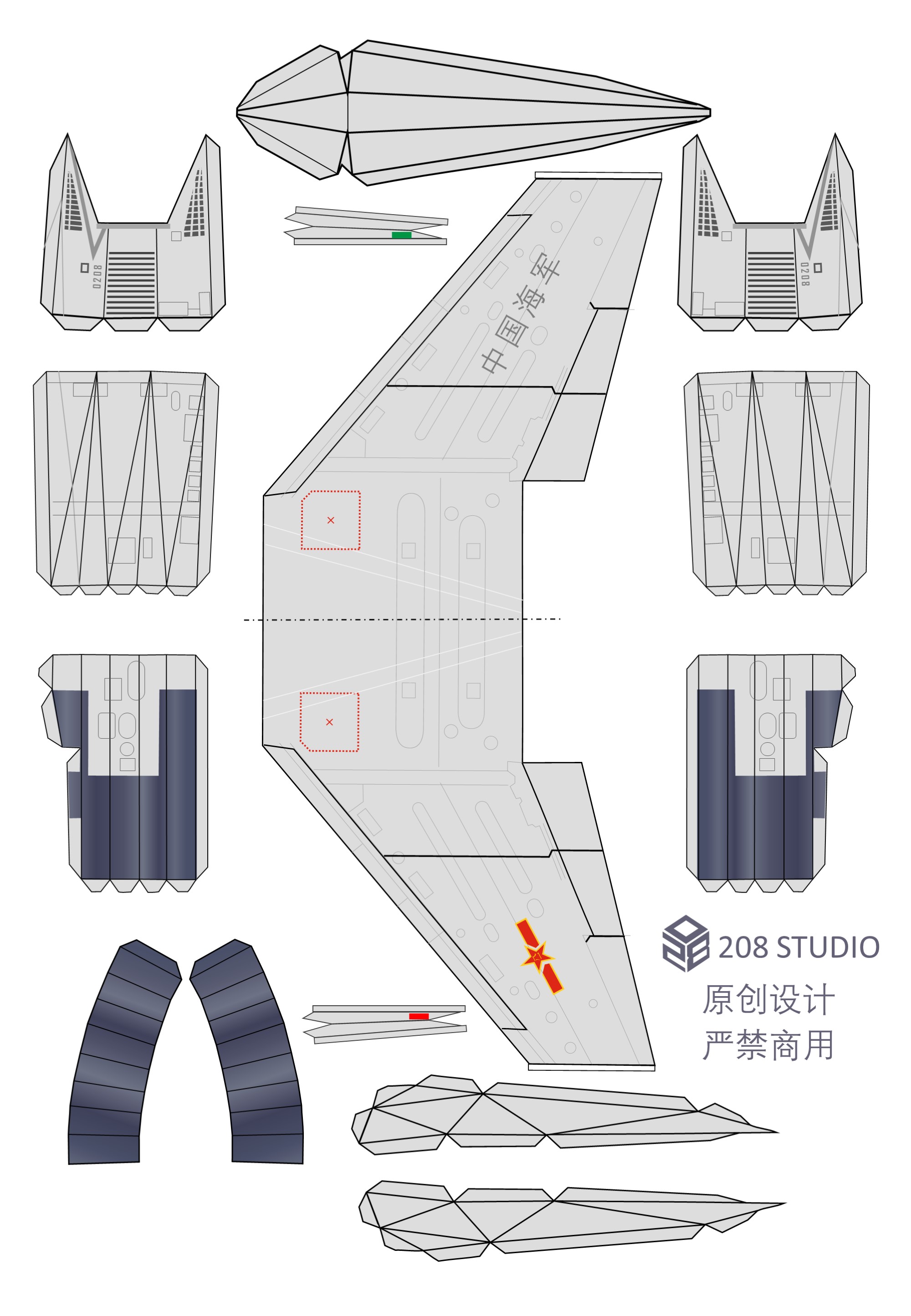 0208

0208

中国海军

208 STUDIO

原创设计
严禁商用